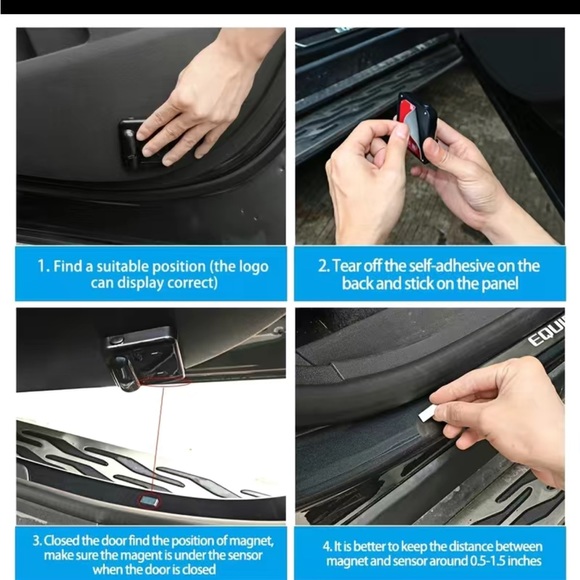 1. Find a suitable position (the logo can display correct)

2. Tear off the self-adhesive on the back and stick on the panel

EQU

3. Closed the door find the position of magnet, make sure the magent is under the sensor when the door is closed

4. It is better to keep the distance between magnet and sensor around 0.5-1.5 inches